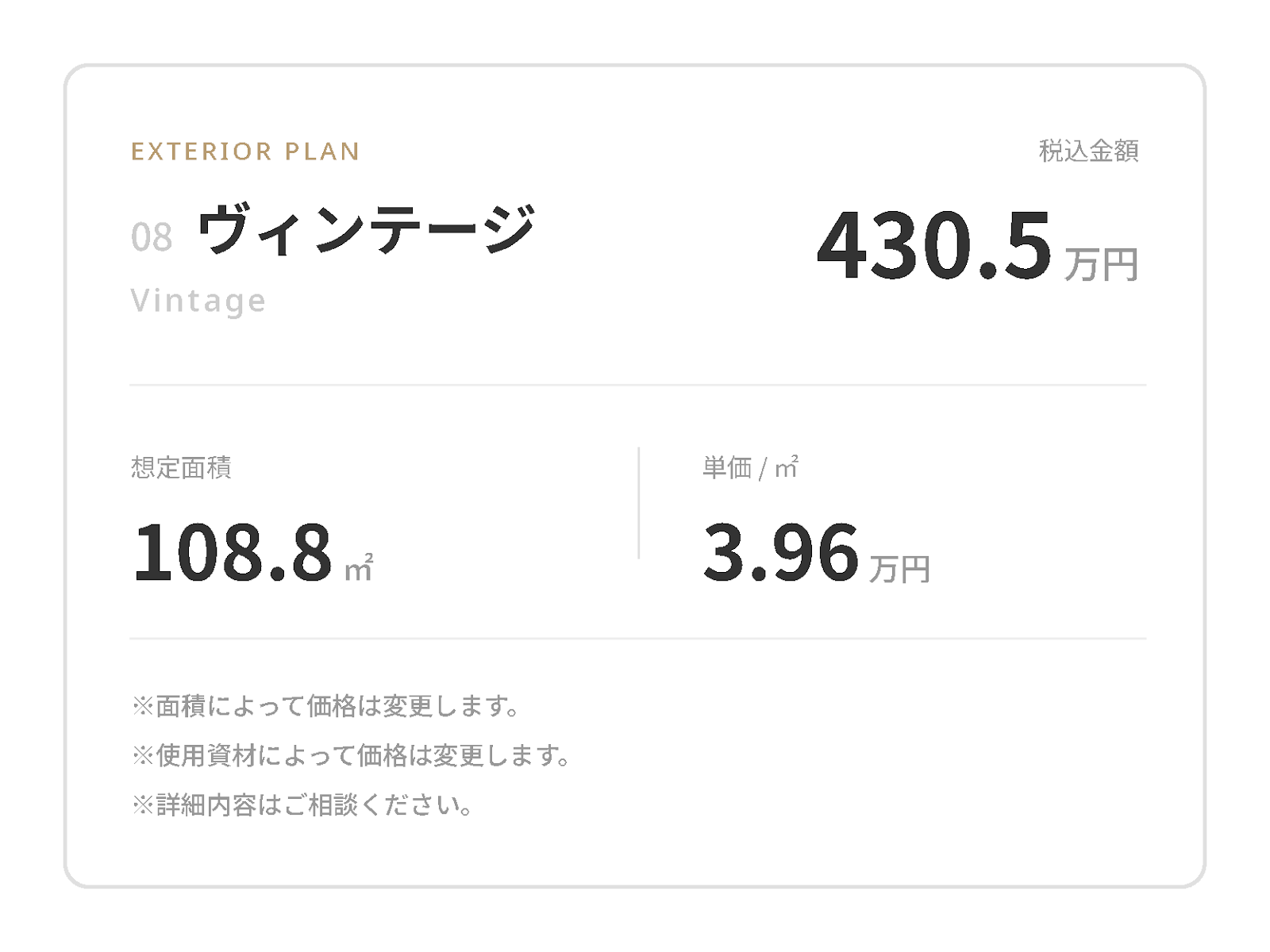 EXTERIOR PLAN

08 ヴィンテージ

Vintage

税込金額

430.5 万円

想定面積

108.8 ㎡

単価 / ㎡

3.96 万円

※面積によって価格は変更します。

※使用資材によって価格は変更します。

※詳細内容はご相談ください。